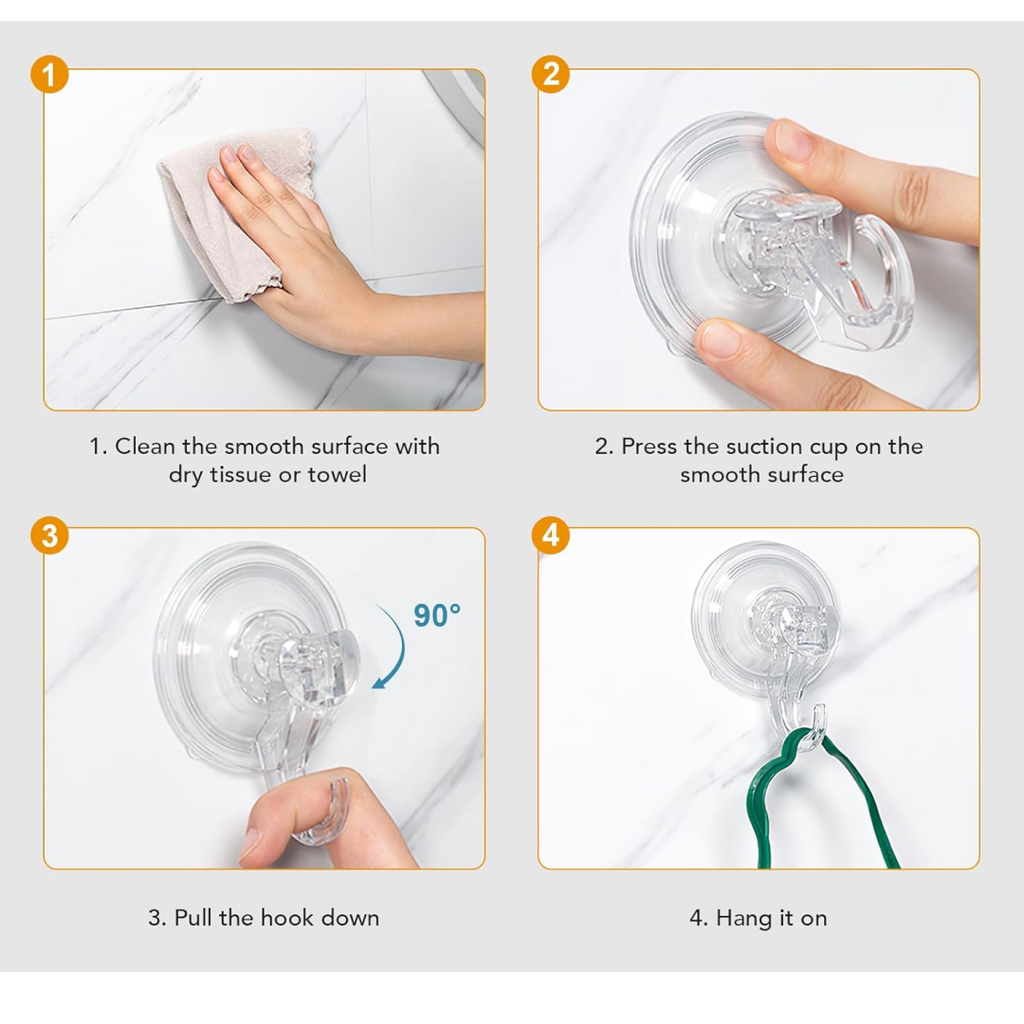 1

1. Clean the smooth surface with dry tissue or towel

2

2. Press the suction cup on the smooth surface

3

90°

3. Pull the hook down

4

4. Hang it on