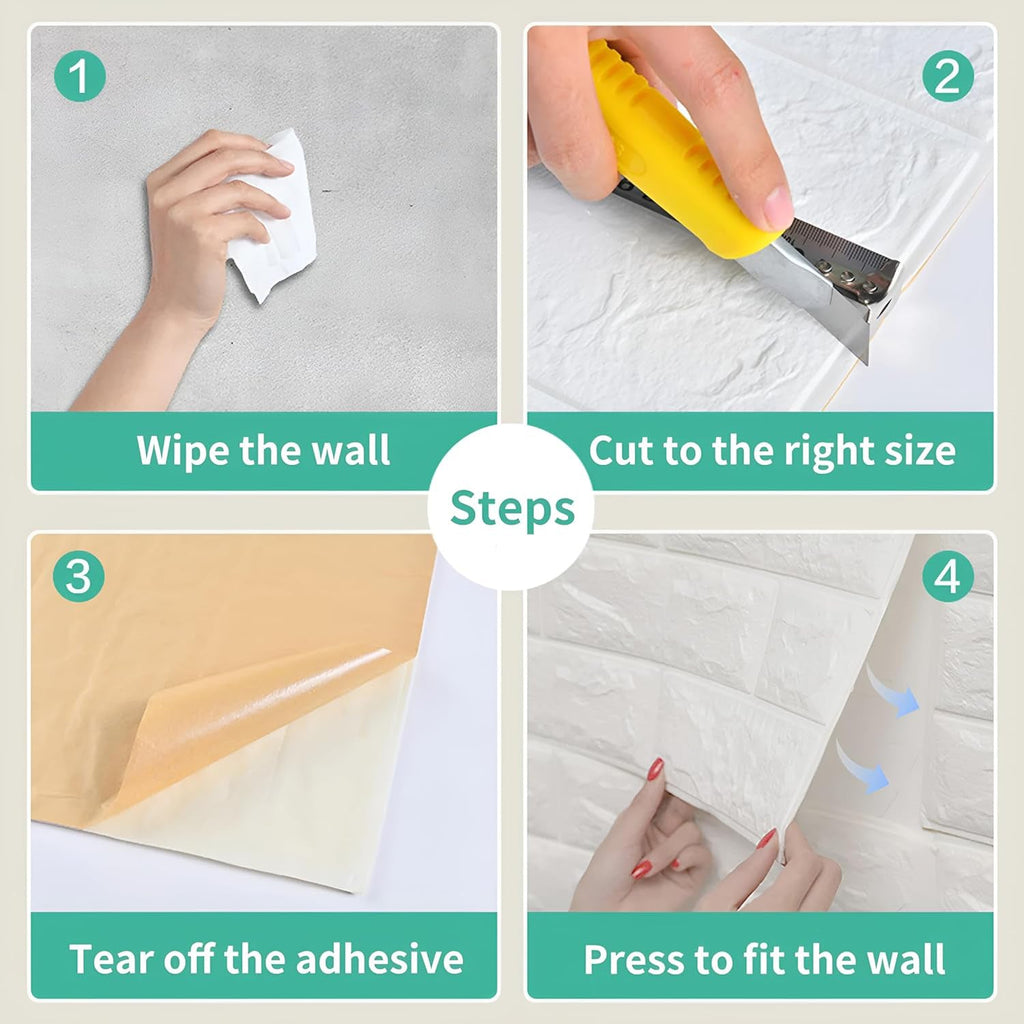 1
Wipe the wall

2
Cut to the right size

Steps

3
Tear off the adhesive

4
Press to fit the wall